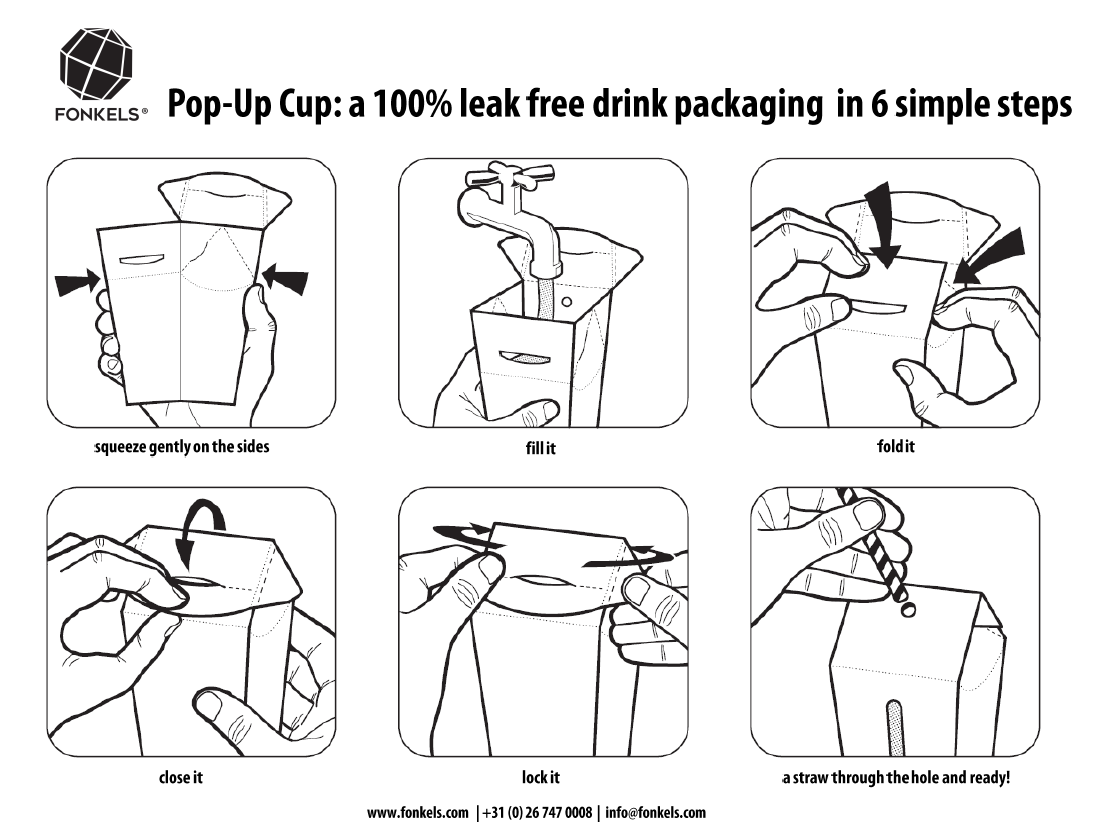 FONKELS®

Pop-Up Cup: a 100% leak free drink packaging in 6 simple steps

squeeze gently on the sides

fill it

fold it

close it

lock it

a straw through the hole and ready!

www.fonkels.com | +31 (0) 26 747 0008 | info@fonkels.com